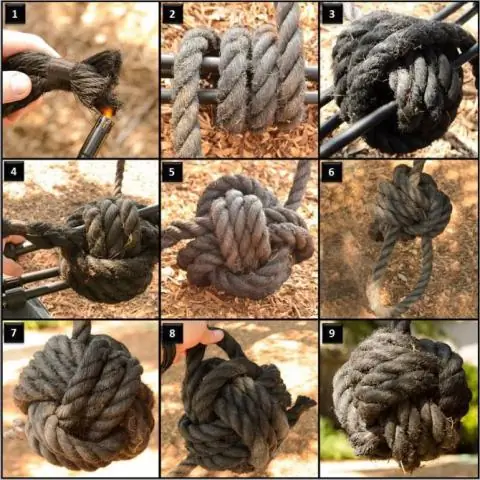 1
2
3
4
5
6
7
8
9